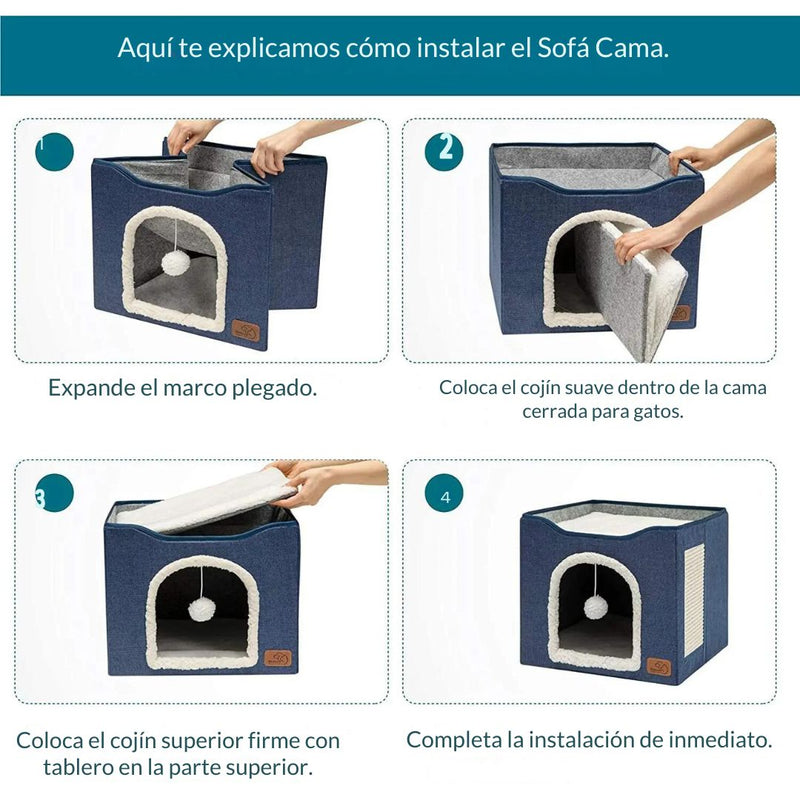 Aquí te explicamos cómo instalar el Sofá Cama.

1

Expande el marco plegado.

2

Coloca el cojín suave dentro de la cama cerrada para gatos.

3

Coloca el cojín superior firme con tablero en la parte superior.

4

Completa la instalación de inmediato.